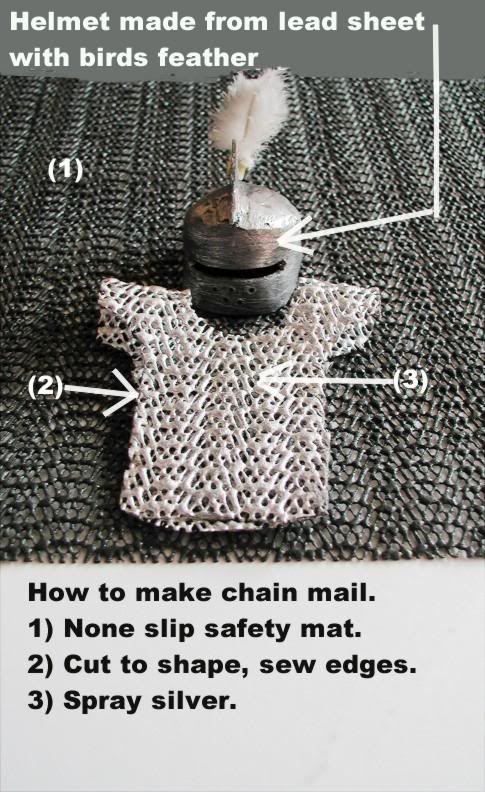 Helmet made from lead sheet with birds feather

(1)

(2)

(3)

How to make chain mail.
1) None slip safety mat.
2) Cut to shape, sew edges.
3) Spray silver.