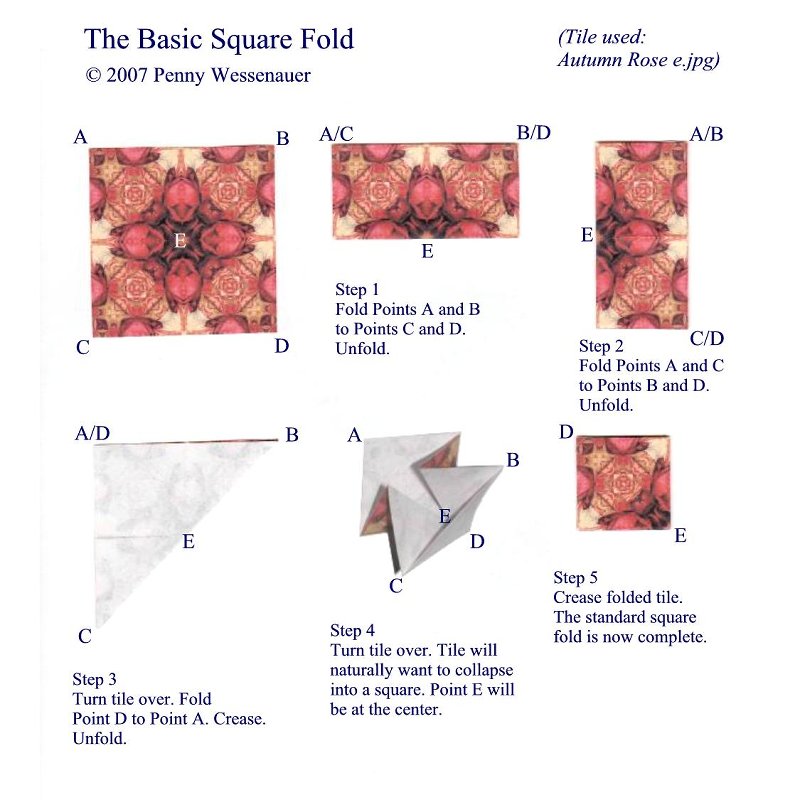 The Basic Square Fold
© 2007 Penny Wessenauer

(Tile used: Autumn Rose e.jpg)

A
B
E
C
D

A/C
B/D
E

Step 1
Fold Points A and B to Points C and D. Unfold.

A/B
E
C/D

Step 2
Fold Points A and C to Points B and D. Unfold.

A/D
B
E
C

Step 3
Turn tile over. Fold Point D to Point A. Crease. Unfold.

A
B
E
D
C

Step 4
Turn tile over. Tile will naturally want to collapse into a square. Point E will be at the center.

D
E

Step 5
Crease folded tile. The standard square fold is now complete.