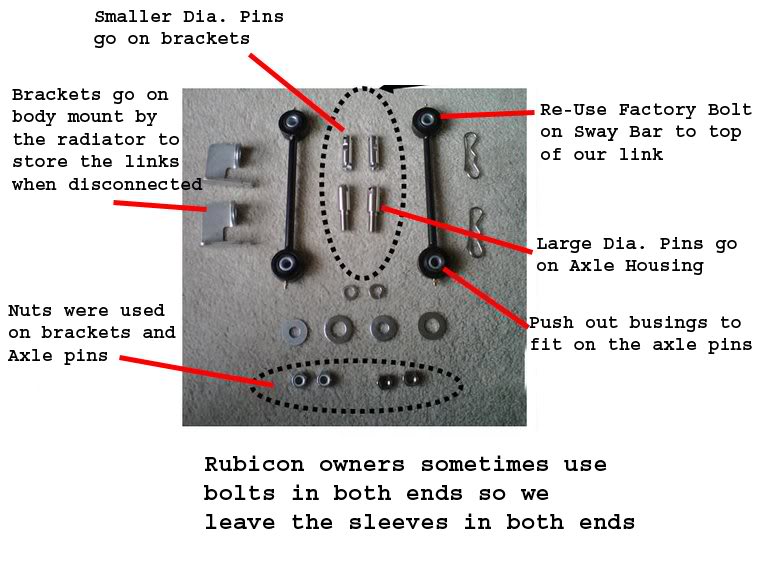 Smaller Dia. Pins go on brackets

Brackets go on body mount by the radiator to store the links when disconnected

Re-Use Factory Bolt on Sway Bar to top of our link

Large Dia. Pins go on Axle Housing

Nuts were used on brackets and Axle pins

Push out busings to fit on the axle pins

Rubicon owners sometimes use bolts in both ends so we leave the sleeves in both ends