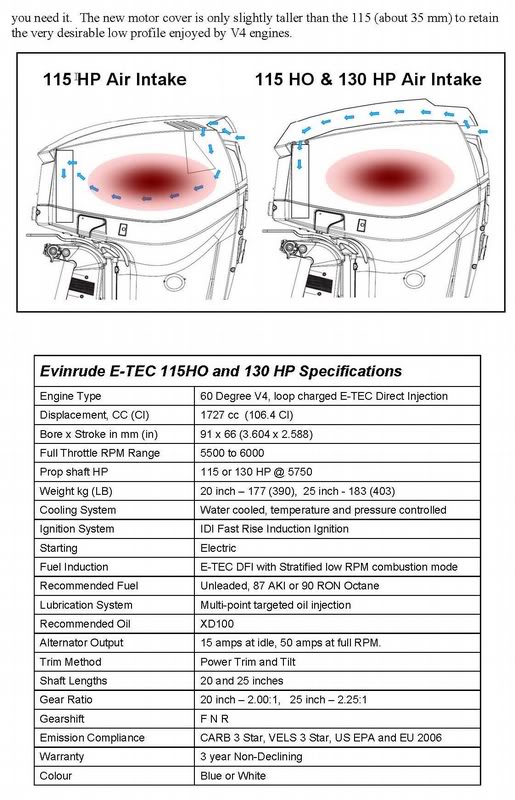 you need it. The new motor cover is only slightly taller than the 115 (about 35 mm) to retain the very desirable low profile enjoyed by V4 engines.

115 HP Air Intake

115 HO & 130 HP Air Intake

| Evinrude E-TEC 115HO and 130 HP Specifications | |
|---|---|
| Engine Type | 60 Degree V4, loop charged E-TEC Direct Injection |
| Displacement, CC (CI) | 1727 cc (106.4 CI) |
| Bore x Stroke in mm (in) | 91 x 66 (3.604 x 2.588) |
| Full Throttle RPM Range | 5500 to 6000 |
| Prop shaft HP | 115 or 130 HP @ 5750 |
| Weight kg (LB) | 20 inch – 177 (390), 25 inch - 183 (403) |
| Cooling System | Water cooled, temperature and pressure controlled |
| Ignition System | IDI Fast Rise Induction Ignition |
| Starting | Electric |
| Fuel Induction | E-TEC DFI with Stratified low RPM combustion mode |
| Recommended Fuel | Unleaded, 87 AKI or 90 RON Octane |
| Lubrication System | Multi-point targeted oil injection |
| Recommended Oil | XD100 |
| Alternator Output | 15 amps at idle, 50 amps at full RPM. |
| Trim Method | Power Trim and Tilt |
| Shaft Lengths | 20 and 25 inches |
| Gear Ratio | 20 inch – 2.00:1, 25 inch – 2.25:1 |
| Gearshift | F N R |
| Emission Compliance | CARB 3 Star, VELS 3 Star, US EPA and EU 2006 |
| Warranty | 3 year Non-Declining |
| Colour | Blue or White |